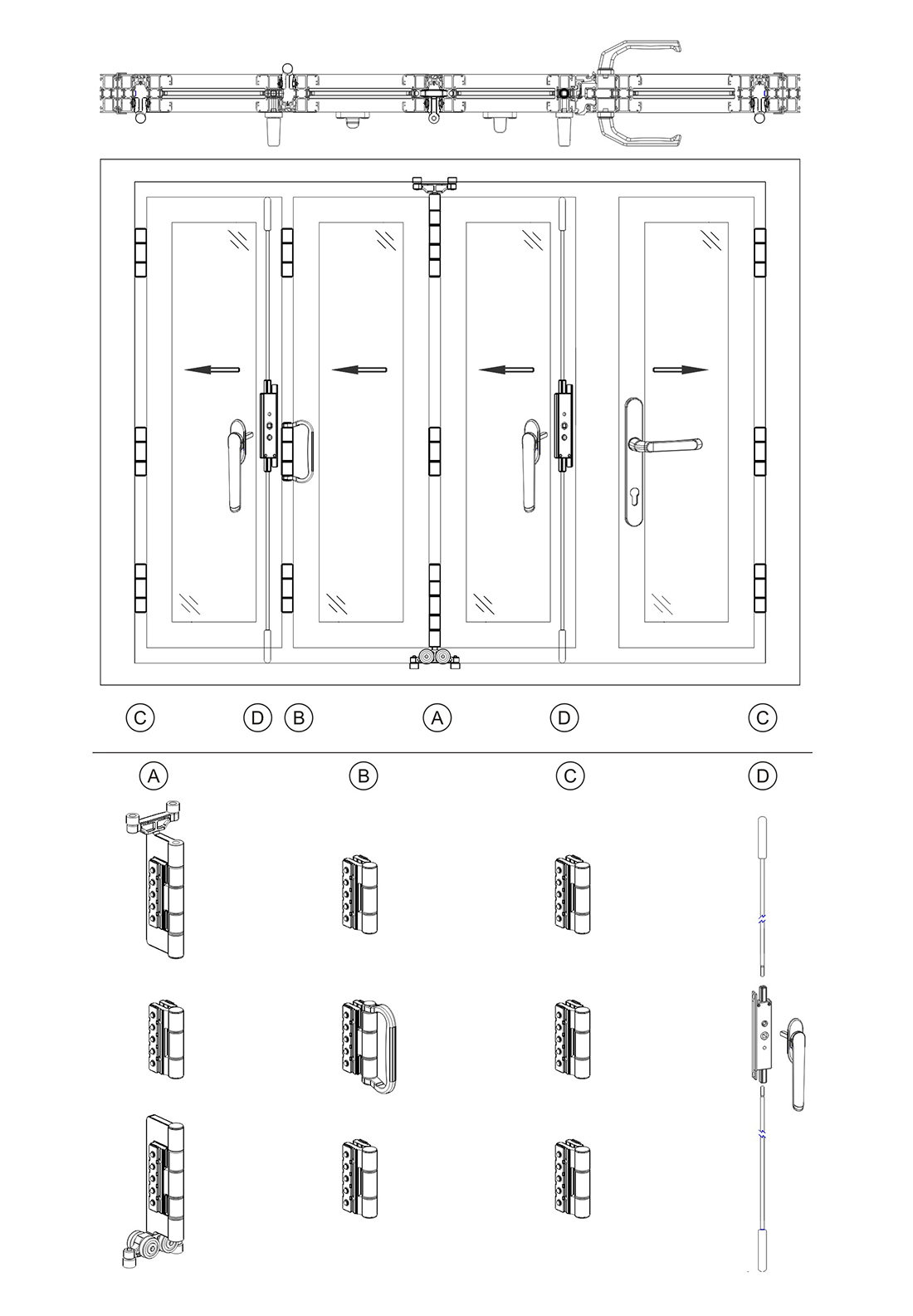 C D B A D C

A B C D