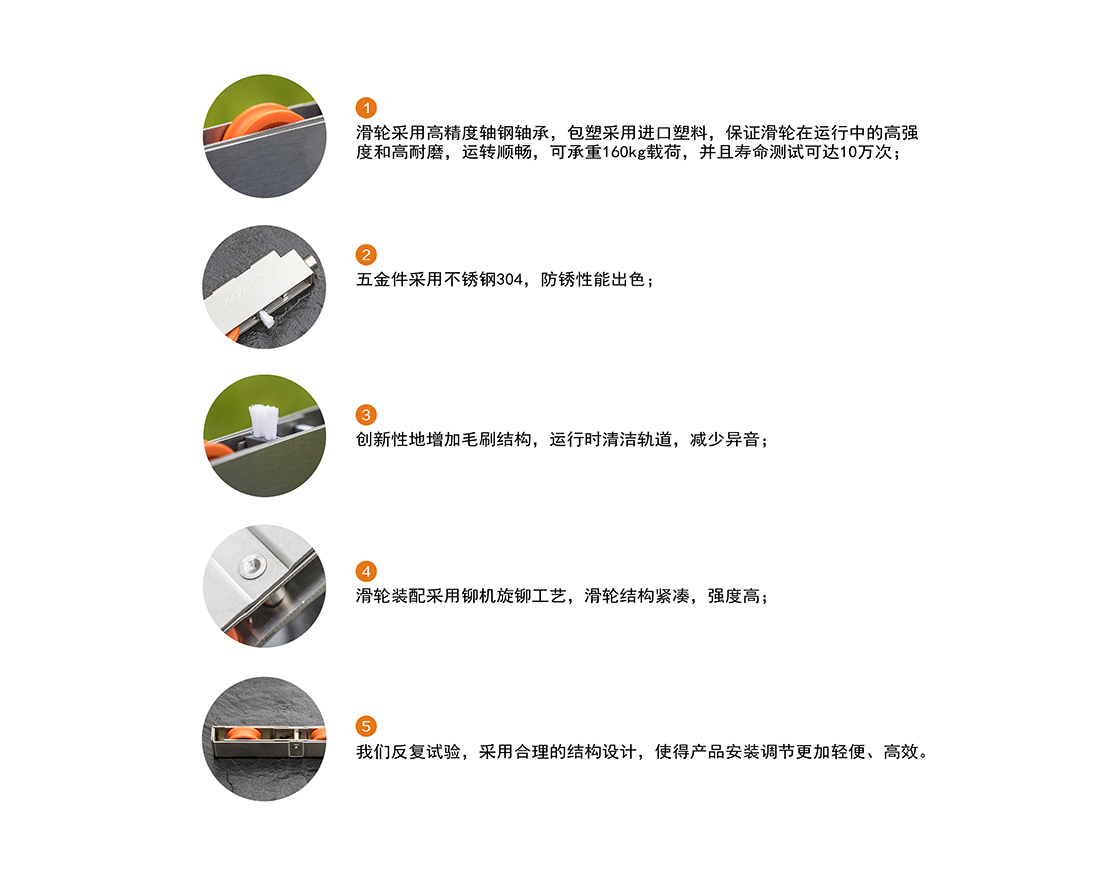 1
滑轮采用高精度轴钢轴承，包塑采用进口塑料，保证滑轮在运行中的高强度和高耐磨，运转顺畅，可承重160kg载荷，并且寿命测试可达10万次；

2
五金件采用不锈钢304，防锈性能出色；

3
创新性地增加毛刷结构，运行时清洁轨道，减少异音；

4
滑轮装配采用铆机旋铆工艺，滑轮结构紧凑，强度高；

5
我们反复试验，采用合理的结构设计，使得产品安装调节更加轻便、高效。